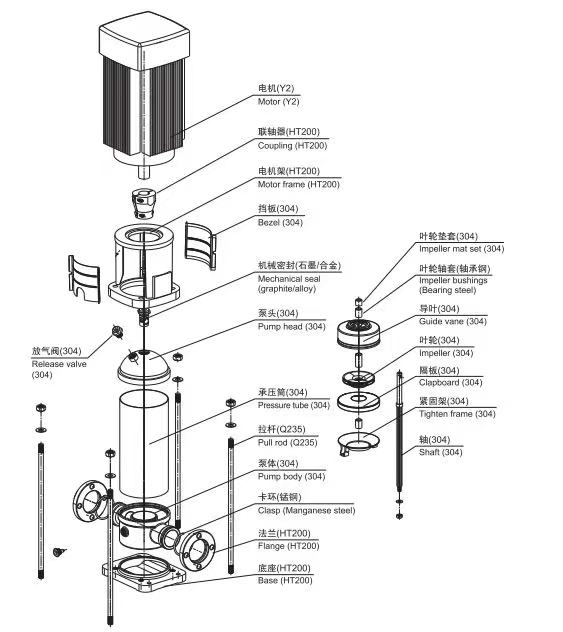 电机(Y2)
Motor (Y2)

联轴器(HT200)
Coupling (HT200)

电机架(HT200)
Motor frame (HT200)

挡板(304)
Bezel (304)

机械密封(石墨/合金)
Mechanical seal (graphite/alloy)

泵头(304)
Pump head (304)

放气阀(304)
Release valve (304)

承压筒(304)
Pressure tube (304)

拉杆(Q235)
Pull rod (Q235)

泵体(304)
Pump body (304)

卡环(锰钢)
Clasp (Manganese steel)

法兰(HT200)
Flange (HT200)

底座(HT200)
Base (HT200)

叶轮垫套(304)
Impeller mat set (304)

叶轮轴套(轴承钢)
Impeller bushings (Bearing steel)

导叶(304)
Guide vane (304)

叶轮(304)
Impeller (304)

隔板(304)
Clapboard (304)

紧固架(304)
Tighten frame (304)

轴(304)
Shaft (304)